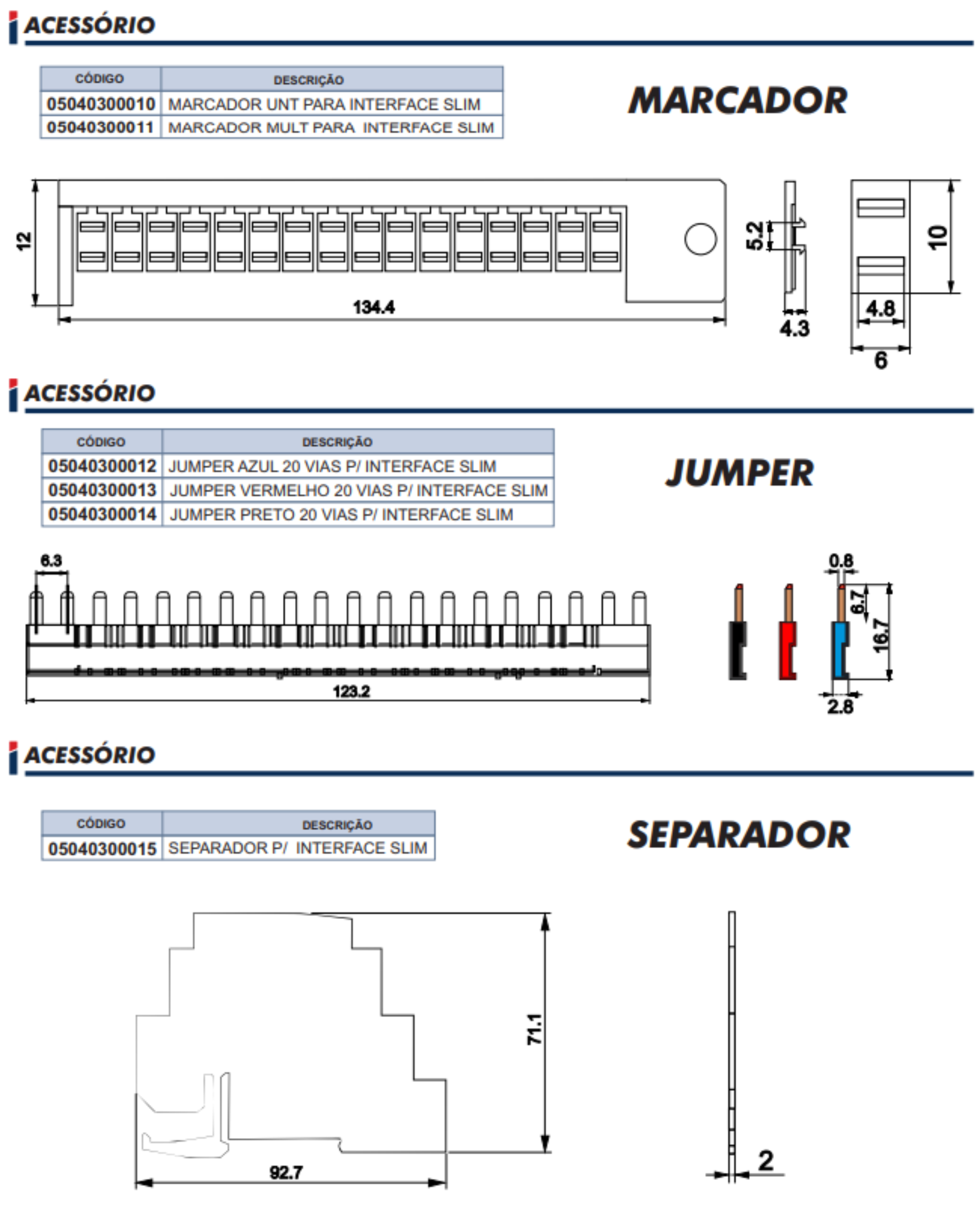 ACESSÓRIO

| CÓDIGO | DESCRIÇÃO |
|---|---|
| 05040300010 | MARCADOR UNT PARA INTERFACE SLIM |
| 05040300011 | MARCADOR MULT PARA INTERFACE SLIM |

MARCADOR

12
134.4
5.2
4.3
10
4.8
6

ACESSÓRIO

| CÓDIGO | DESCRIÇÃO |
|---|---|
| 05040300012 | JUMPER AZUL 20 VIAS P/ INTERFACE SLIM |
| 05040300013 | JUMPER VERMELHO 20 VIAS P/ INTERFACE SLIM |
| 05040300014 | JUMPER PRETO 20 VIAS P/ INTERFACE SLIM |

JUMPER

6.3
123.2
0.8
6.7
16.7
2.8

ACESSÓRIO

| CÓDIGO | DESCRIÇÃO |
|---|---|
| 05040300015 | SEPARADOR P/ INTERFACE SLIM |

SEPARADOR

71.1
92.7
2